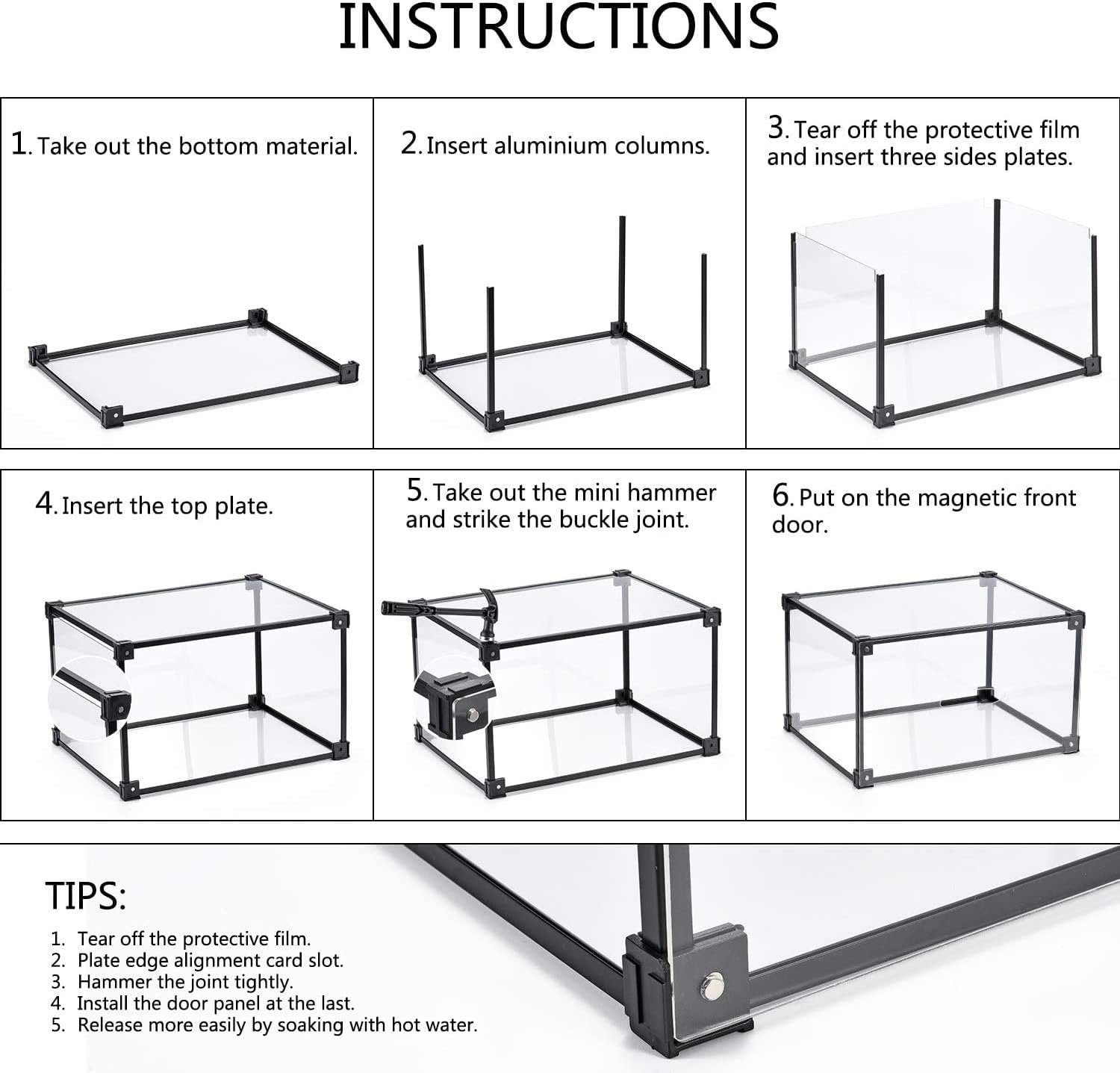 INSTRUCTIONS

1. Take out the bottom material.

2. Insert aluminium columns.

3. Tear off the protective film and insert three sides plates.

4. Insert the top plate.

5. Take out the mini hammer and strike the buckle joint.

6. Put on the magnetic front door.

TIPS:

1. Tear off the protective film.
2. Plate edge alignment card slot.
3. Hammer the joint tightly.
4. Install the door panel at the last.
5. Release more easily by soaking with hot water.